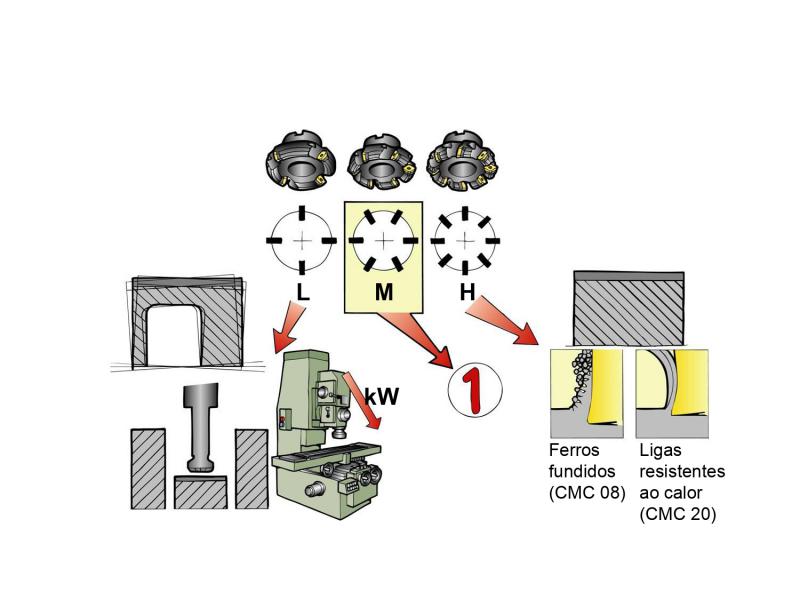 L
M
H
kW
1
Ferros fundidos (CMC 08)
Ligas resistentes ao calor (CMC 20)