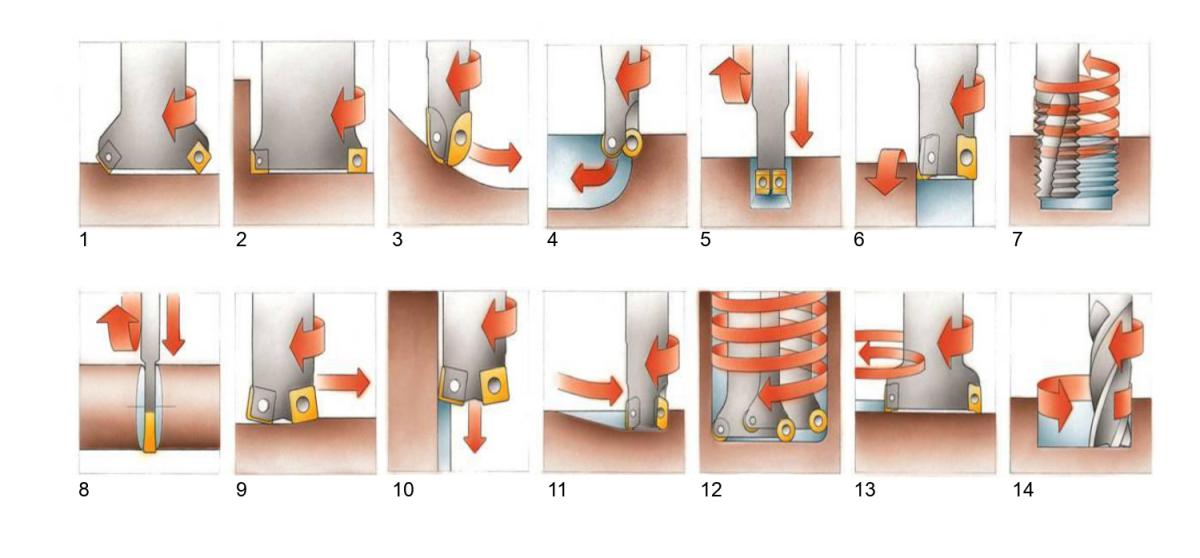 1
2
3
4
5
6
7
8
9
10
11
12
13
14